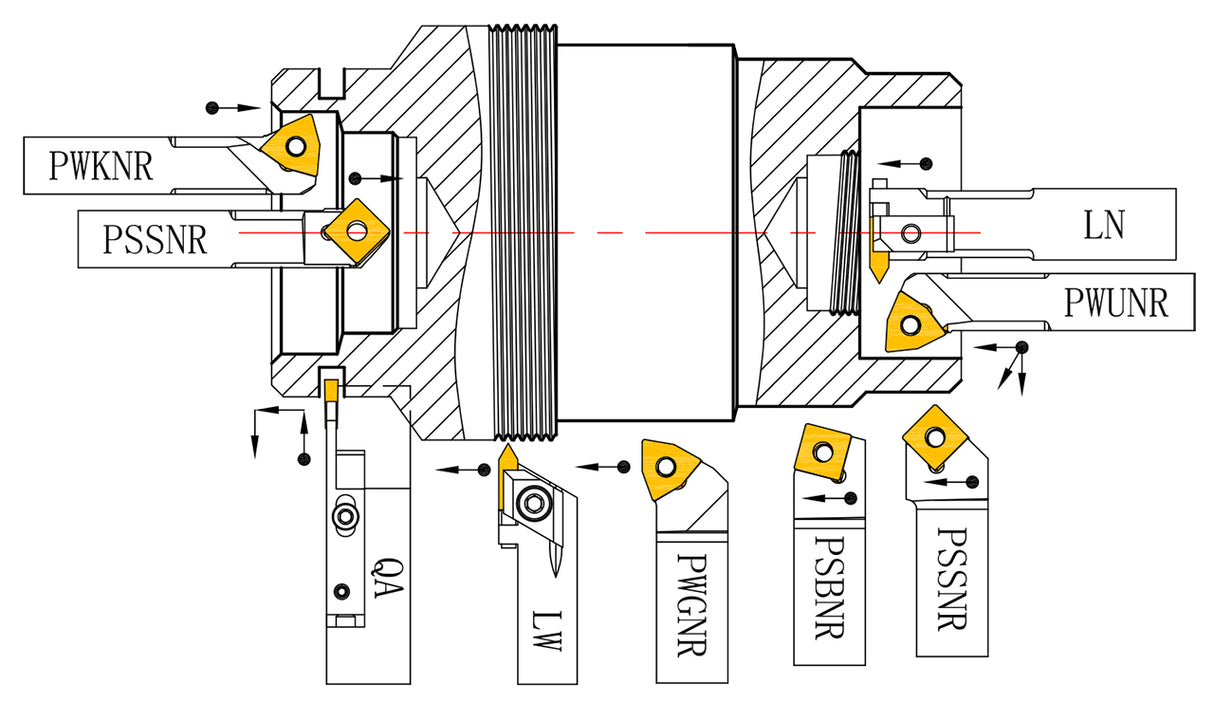 PWKNR
PSSNR
LN
PWUNR
QA
LW
PWGNR
PSBNR
PSSNR